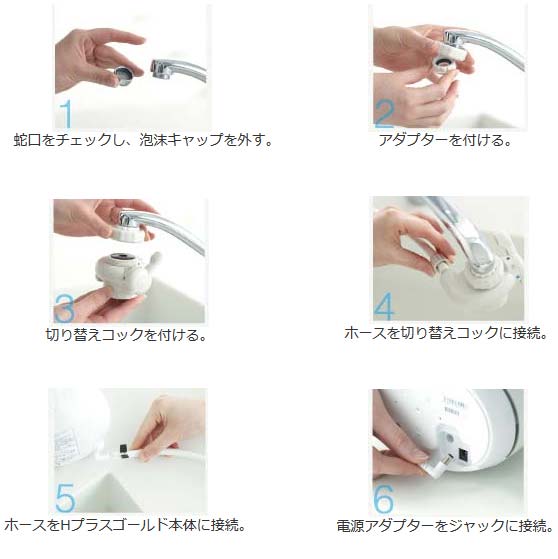 1
蛇口をチェックし、泡沫キャップを外す。

2
アダプターを付ける。

3
切り替えコックを付ける。

4
ホースを切り替えコックに接続。

5
ホースをHプラスゴールド本体に接続。

6
電源アダプターをジャックに接続。